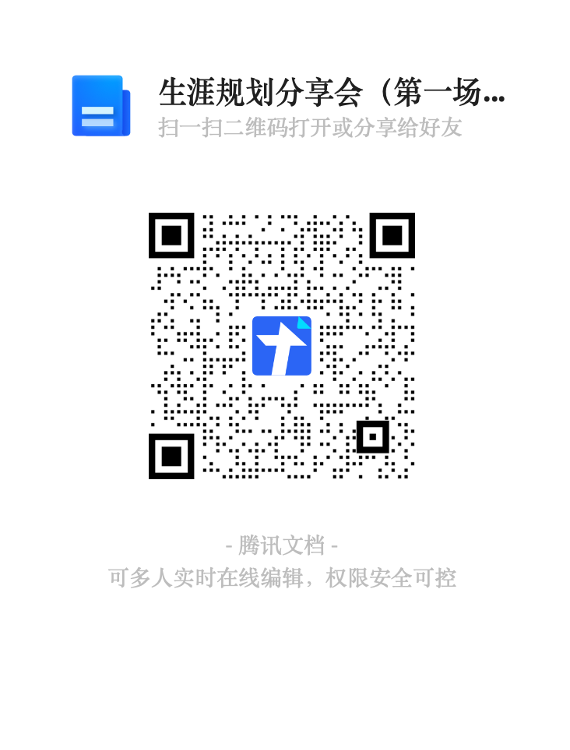 生涯规划分享会（第一场...
扫一扫二维码打开或分享给好友

- 腾讯文档 -
可多人实时在线编辑，权限安全可控